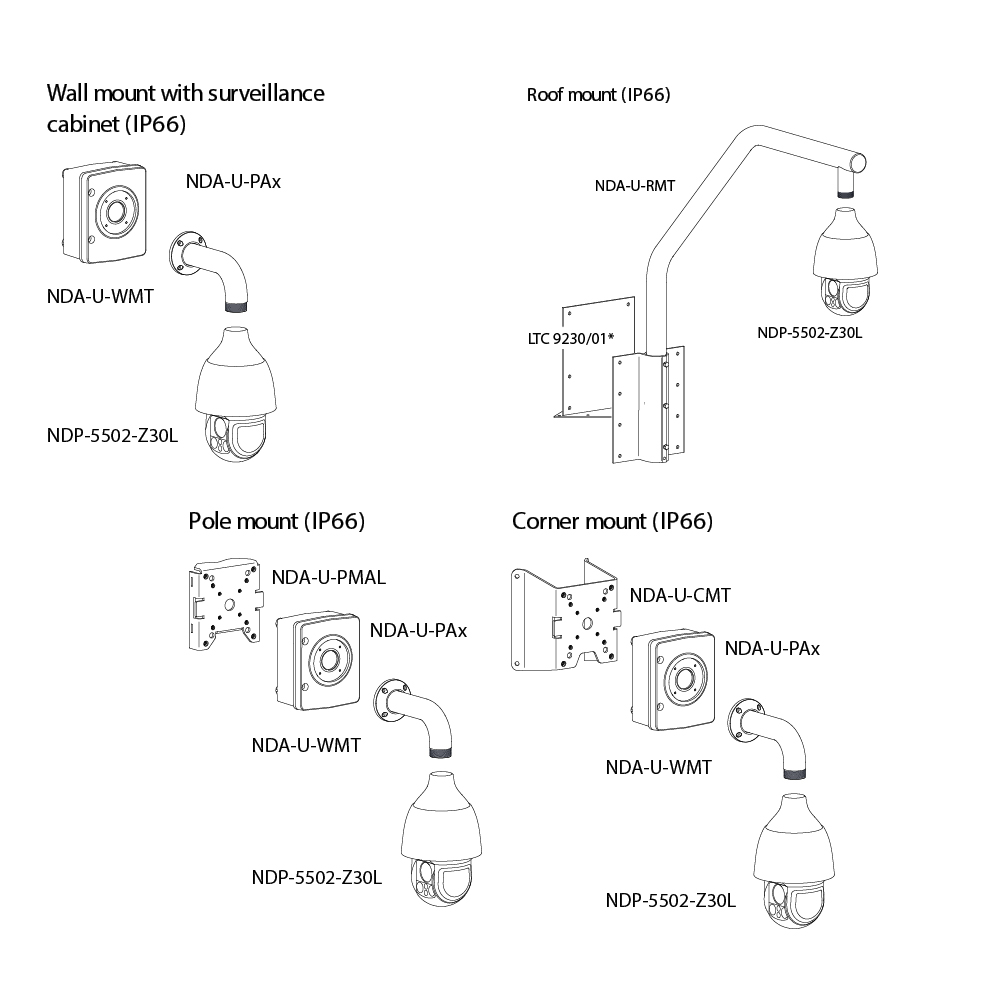 Wall mount with surveillance cabinet (IP66)

NDA-U-PAx

NDA-U-WMT

NDP-5502-Z30L

Roof mount (IP66)

NDA-U-RMT

LTC 9230/01*

NDP-5502-Z30L

Pole mount (IP66)

NDA-U-PMAL

NDA-U-PAx

NDA-U-WMT

NDP-5502-Z30L

Corner mount (IP66)

NDA-U-CMT

NDA-U-PAx

NDA-U-WMT

NDP-5502-Z30L